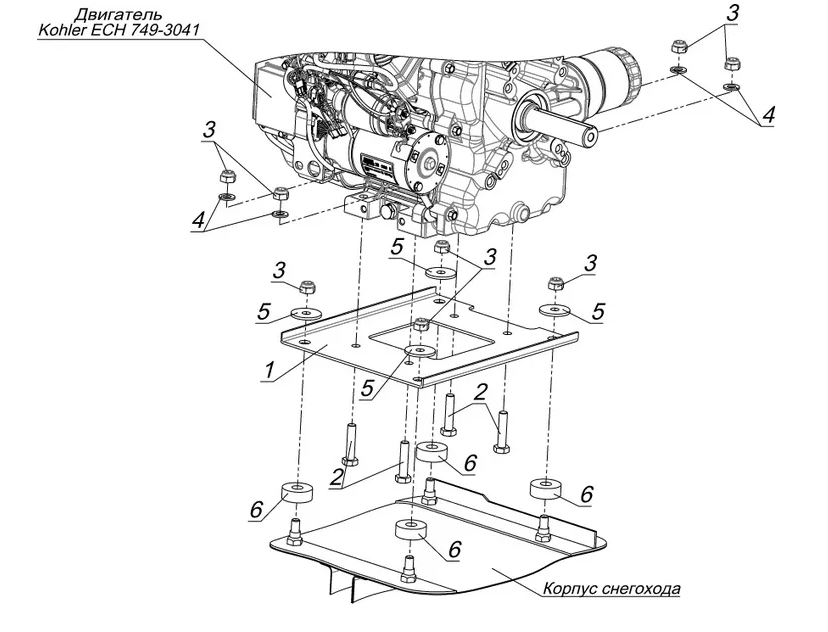 Двигатель
Kohler ECH 749-3041

3
4
3
4
5
3
3
3
5
5
1
5
2
2
6
6
6
6
Корпус снегохода