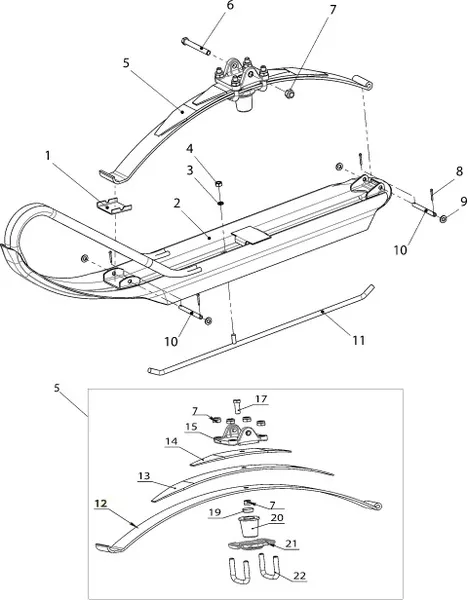 6
7
5
4
3
1
2
8
9
10
10
11
5
17
7
15
14
13
12
7
19
20
21
22